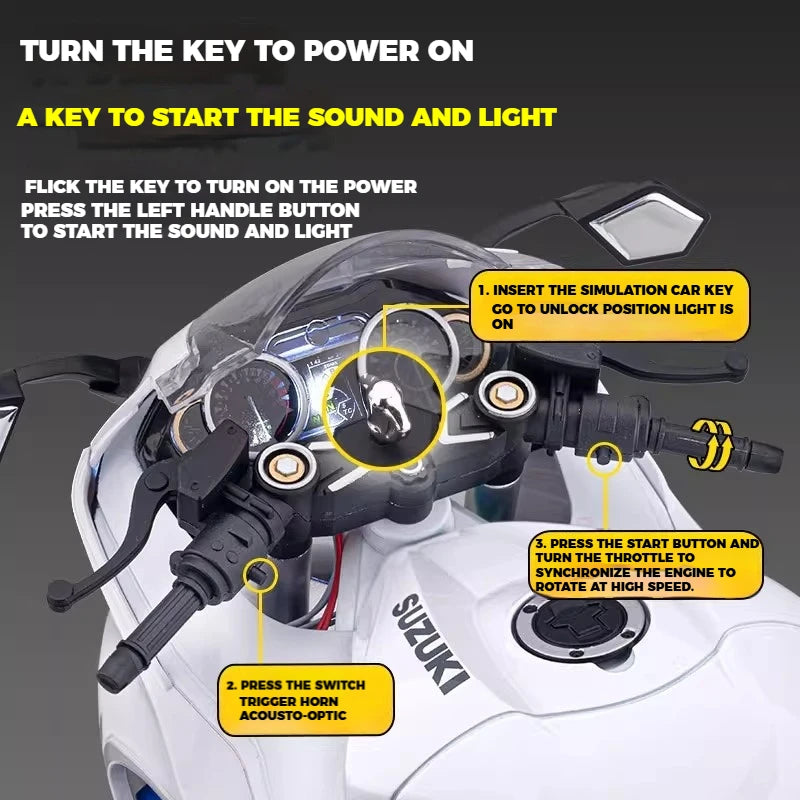 TURN THE KEY TO POWER ON

A KEY TO START THE SOUND AND LIGHT

FLICK THE KEY TO TURN ON THE POWER
PRESS THE LEFT HANDLE BUTTON TO START THE SOUND AND LIGHT

1. INSERT THE SIMULATION CAR KEY GO TO UNLOCK POSITION LIGHT IS ON

3. PRESS THE START BUTTON AND TURN THE THROTTLE TO SYNCHRONIZE THE ENGINE TO ROTATE AT HIGH SPEED.

SUZUKI

2. PRESS THE SWITCH TRIGGER HORN ACOUSTO-OPTIC